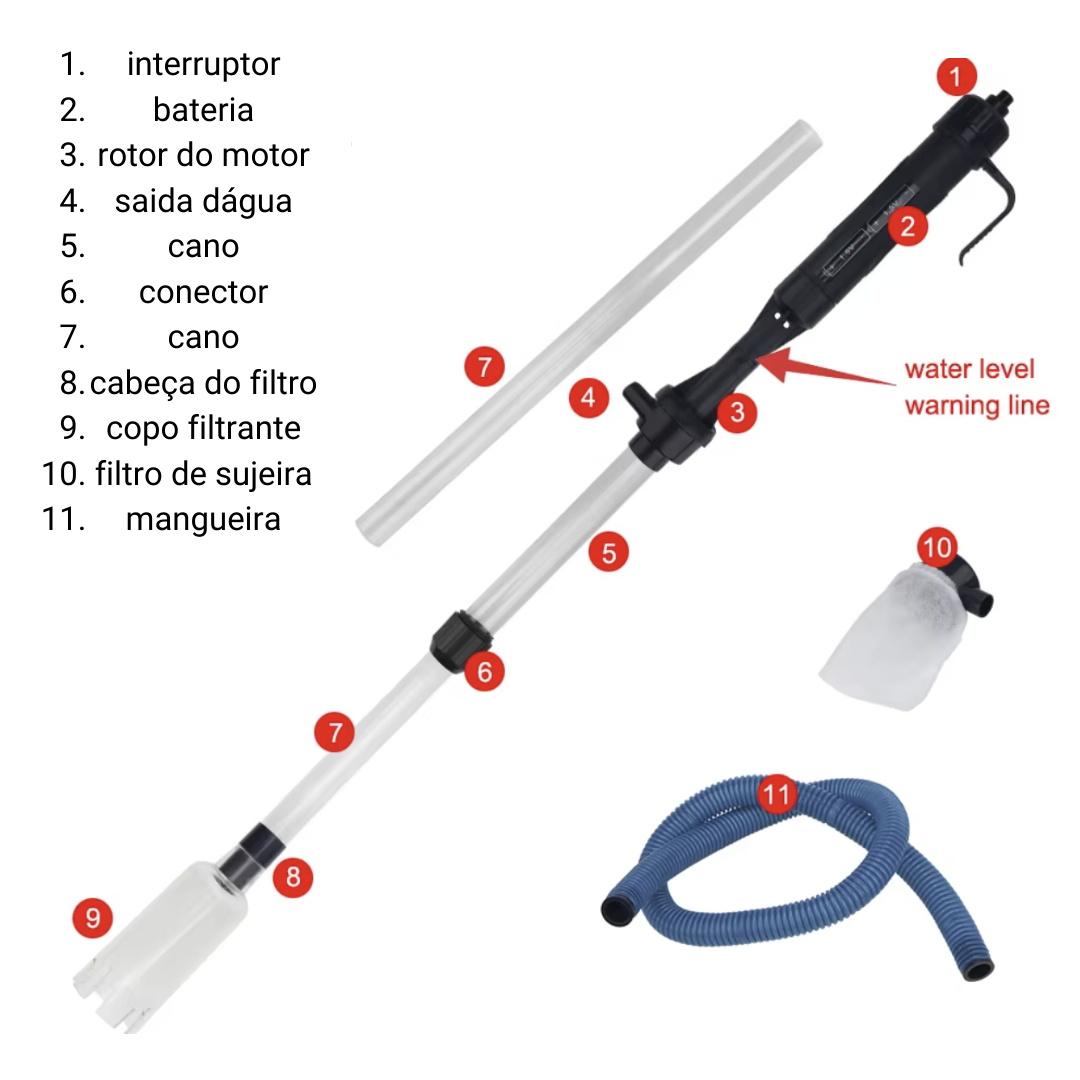 1. interruptor
2. bateria
3. rotor do motor
4. saida dágua
5. cano
6. conector
7. cano
8. cabeça do filtro
9. copo filtrante
10. filtro de sujeira
11. mangueira

1

2

7

4

3

water level warning line

5

10

6

7

11

8

9