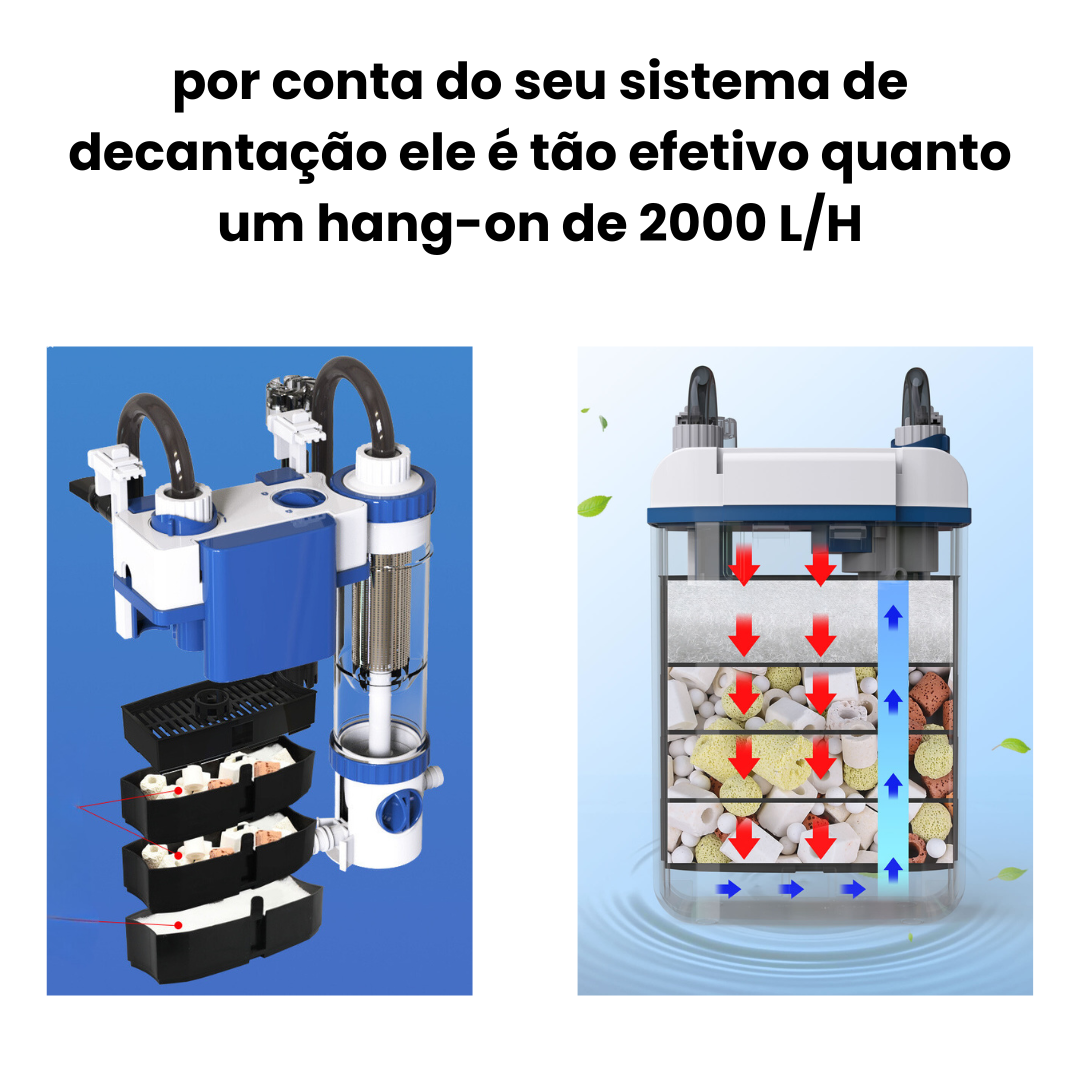 por conta do seu sistema de decantação ele é tão efetivo quanto um hang-on de 2000 L/H